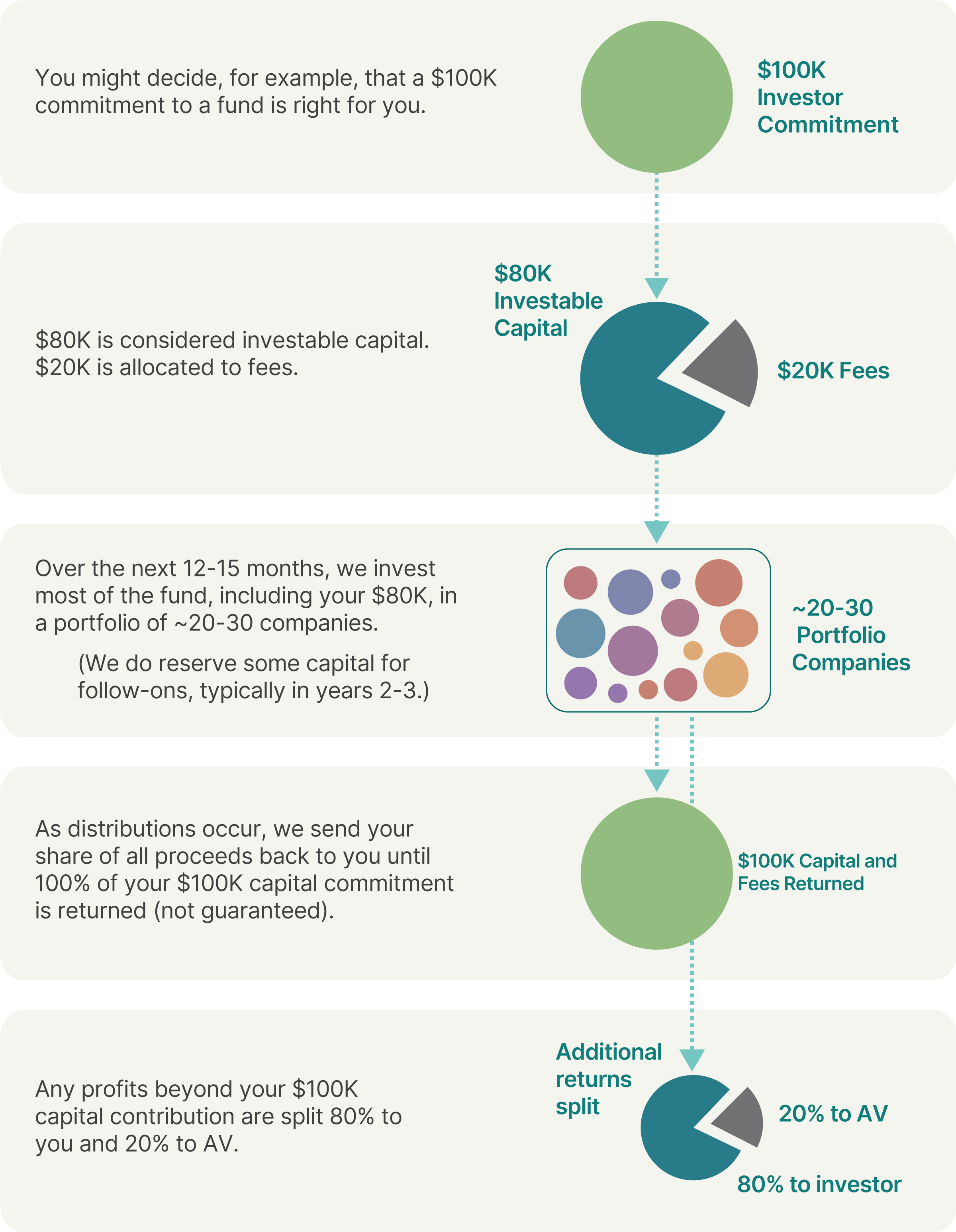 You might decide, for example, that a \$100K commitment to a fund is right for you.

\$100K Investor Commitment

\$80K is considered investable capital. \$20K is allocated to fees.

\$80K Investable Capital

\$20K Fees

Over the next 12-15 months, we invest most of the fund, including your \$80K, in a portfolio of ~20-30 companies.

(We do reserve some capital for follow-ons, typically in years 2-3.)

~20-30 Portfolio Companies

As distributions occur, we send your share of all proceeds back to you until 100% of your \$100K capital commitment is returned (not guaranteed).

\$100K Capital and Fees Returned

Any profits beyond your \$100K capital contribution are split 80% to you and 20% to AV.

Additional returns split

20% to AV

80% to investor